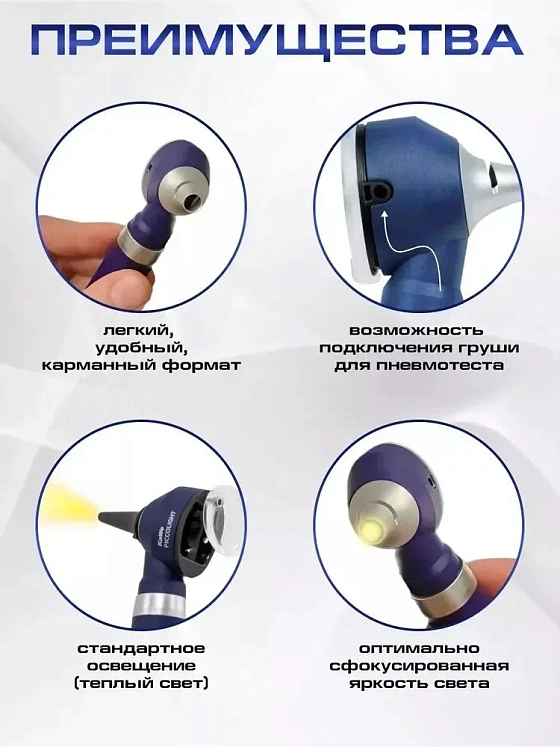 ПРЕИМУЩЕСТВА

легкий, удобный, карманный формат

возможность подключения груши для пневмотеста

KaWe PICCOLIGHT

стандартное освещение (теплый свет)

оптимально сфокусированная яркость света